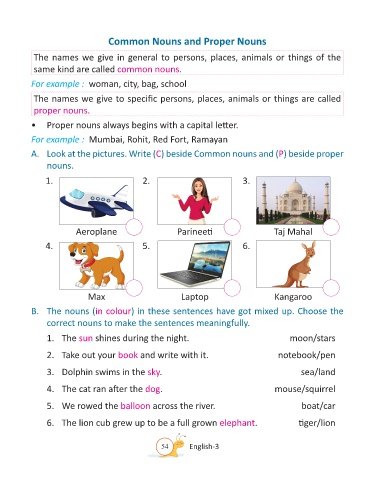 Common Nouns and Proper Nouns

The names we give in general to persons, places, animals or things of the same kind are called common nouns.

For example : woman, city, bag, school

The names we give to specific persons, places, animals or things are called proper nouns.

• Proper nouns always begins with a capital letter.

For example : Mumbai, Rohit, Red Fort, Ramayan

A. Look at the pictures. Write (C) beside Common nouns and (P) beside proper nouns.

1. Aeroplane
2. Parineeti
3. Taj Mahal
4. Max
5. Laptop
6. Kangaroo

B. The nouns (in colour) in these sentences have got mixed up. Choose the correct nouns to make the sentences meaningfully.

1. The sun shines during the night. moon/stars
2. Take out your book and write with it. notebook/pen
3. Dolphin swims in the sky. sea/land
4. The cat ran after the dog. mouse/squirrel
5. We rowed the balloon across the river. boat/car
6. The lion cub grew up to be a full grown elephant. tiger/lion

54 English-3