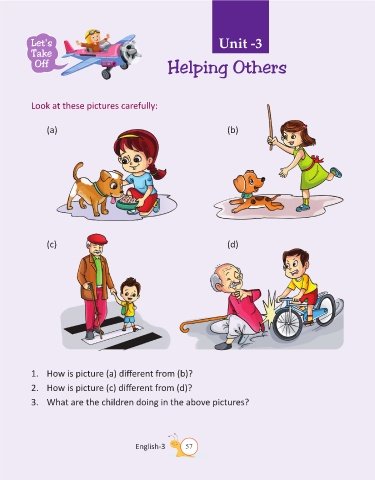 Let's Take Off

Unit -3

Helping Others

Look at these pictures carefully:

(a)

(b)

(c)

(d)

1. How is picture (a) different from (b)?
2. How is picture (c) different from (d)?
3. What are the children doing in the above pictures?

English-3 57